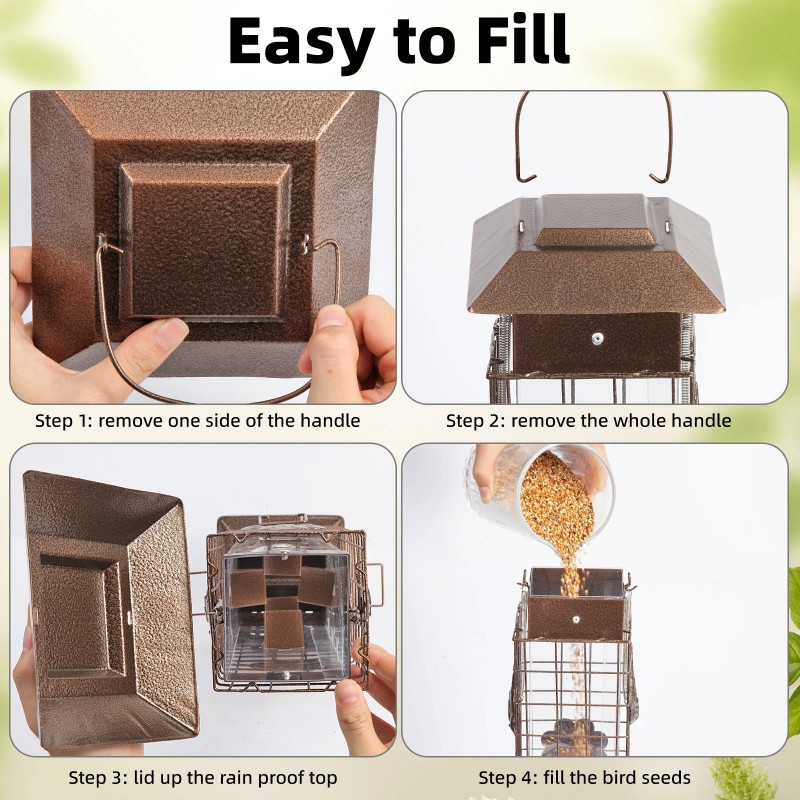 Easy to Fill

Step 1: remove one side of the handle

Step 2: remove the whole handle

Step 3: lid up the rain proof top

Step 4: fill the bird seeds